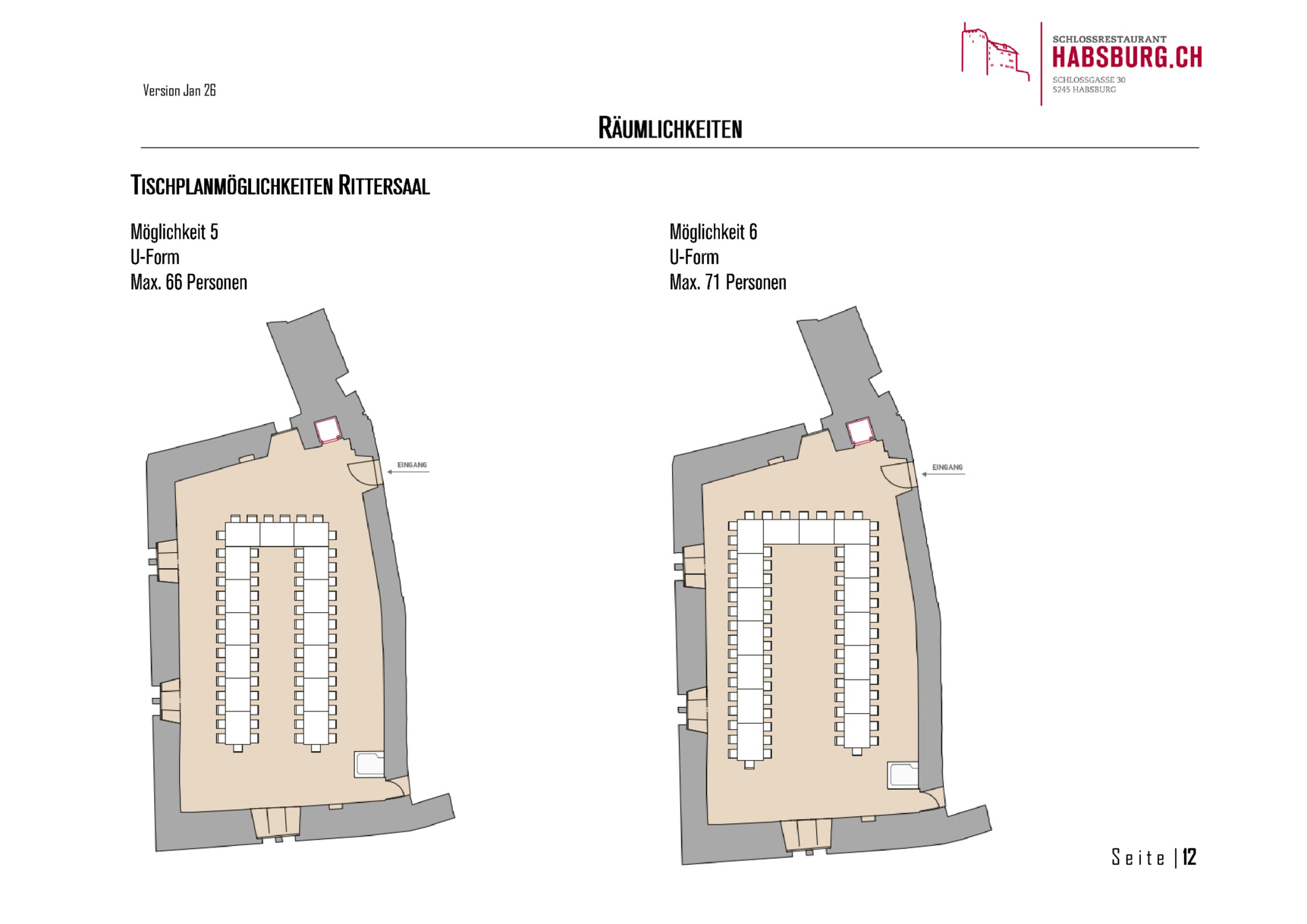 SCHLOSSRESTAURANT
HABSBURG.CH
SCHLOSSGASSE 30
5245 HABSBURG

Version Jan 26

RÄUMLICHKEITEN

TISCHPLANMÖGLICHKEITEN RITTERSAAL

Möglichkeit 5
U-Form
Max. 66 Personen

EINGANG

Möglichkeit 6
U-Form
Max. 71 Personen

EINGANG

Seite | 12