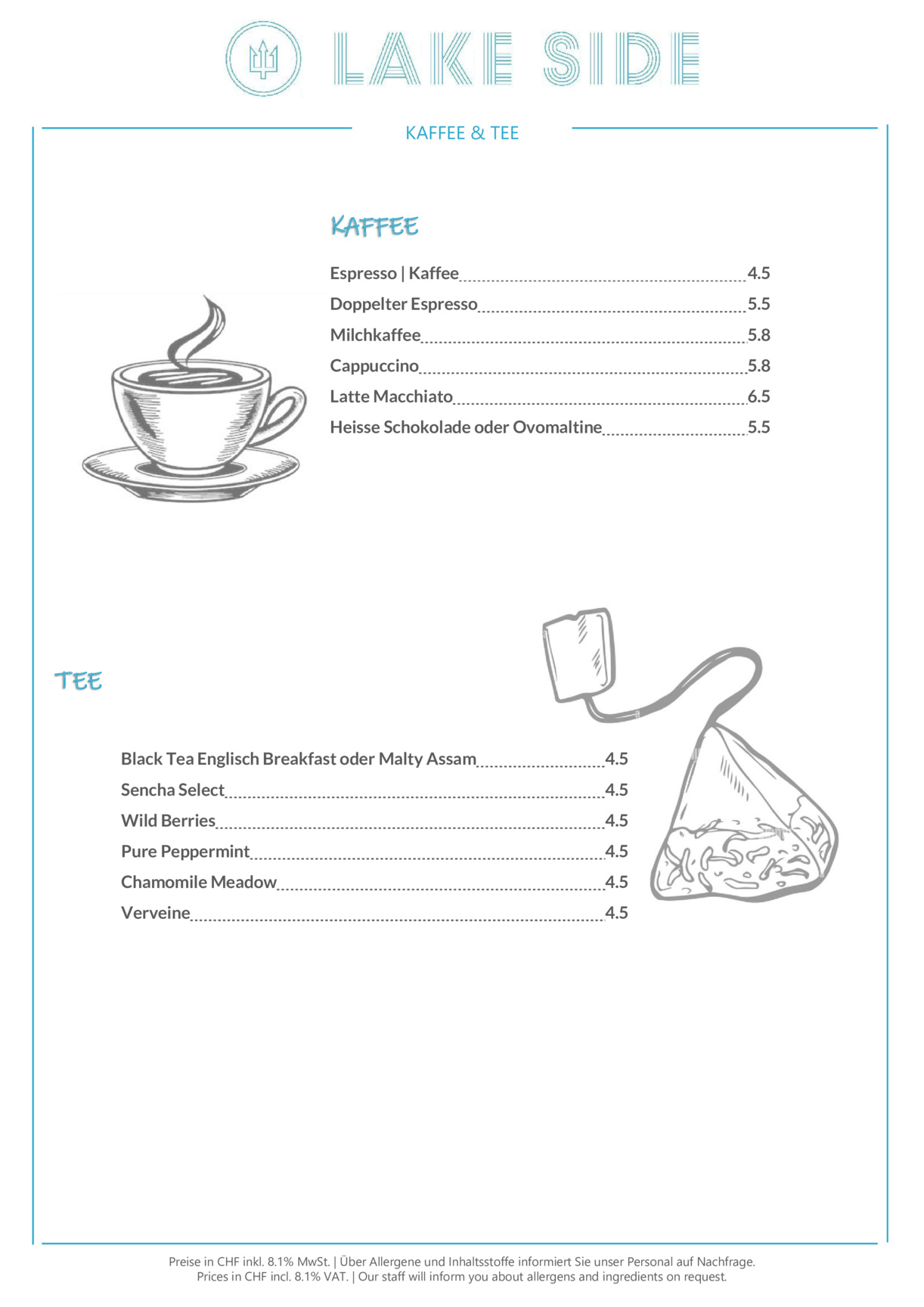 LAKE SIDE

KAFFEE & TEE

KAFFEE

Espresso | Kaffee 4.5
Doppelter Espresso 5.5
Milchkaffee 5.8
Cappuccino 5.8
Latte Macchiato 6.5
Heisse Schokolade oder Ovomaltine 5.5

TEE

Black Tea Englisch Breakfast oder Malty Assam 4.5
Sencha Select 4.5
Wild Berries 4.5
Pure Peppermint 4.5
Chamomile Meadow 4.5
Verveine 4.5

Preise in CHF inkl. 8.1% MwSt. | Über Allergene und Inhaltsstoffe informiert Sie unser Personal auf Nachfrage.
Prices in CHF incl. 8.1% VAT. | Our staff will inform you about allergens and ingredients on request.